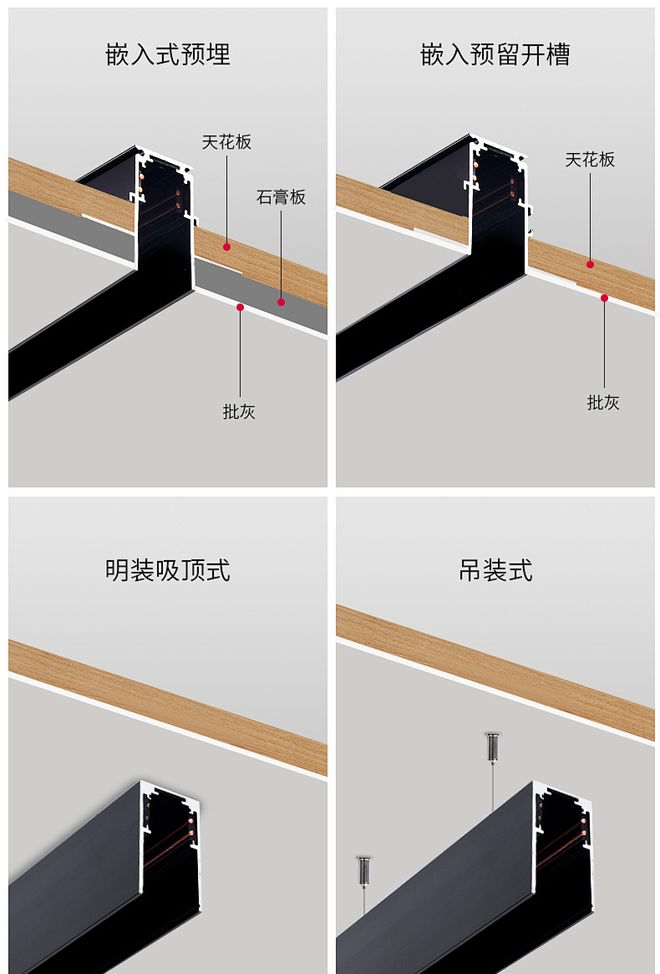 嵌入式预埋

天花板

石膏板

批灰

嵌入预留开槽

天花板

批灰

明装吸顶式

吊装式